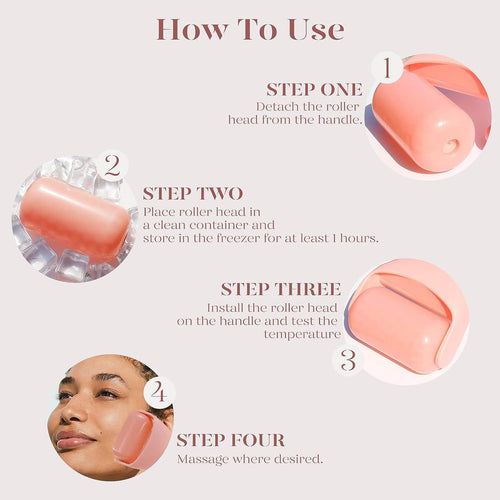 How To Use

1

STEP ONE
Detach the roller head from the handle.

2

STEP TWO
Place roller head in a clean container and store in the freezer for at least 1 hours.

STEP THREE
Install the roller head on the handle and test the temperature

3

4

STEP FOUR
Massage where desired.